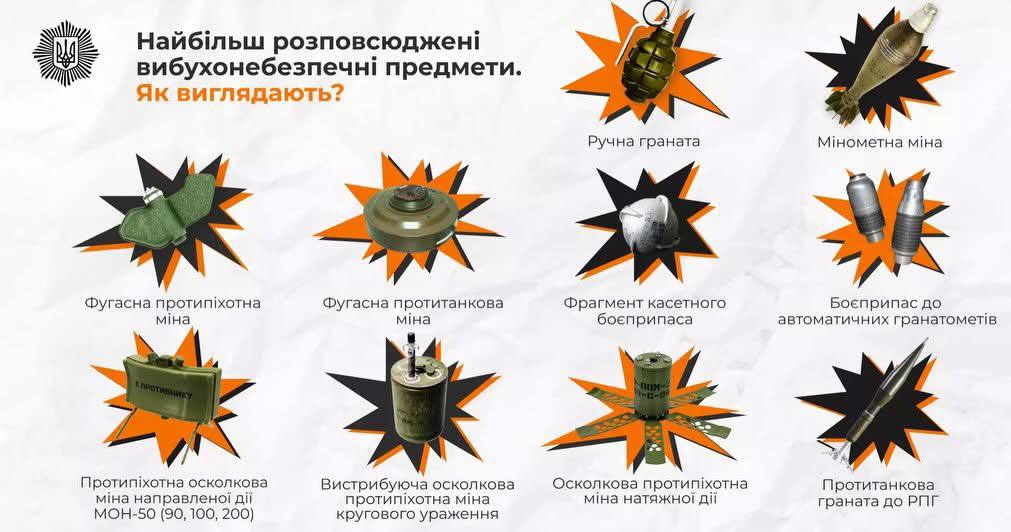 Найбільш розповсюджені вибухонебезпечні предмети.
Як виглядають?

Ручна граната

Мінометна міна

Фугасна протипіхотна міна

Фугасна протитанкова міна

Фрагмент касетного боєприпаса

Боєприпас до автоматичних гранатометів

К ПРОТИВНИКУ

Протипіхотна осколкова міна направленої дії МОН-50 (90, 100, 200)

Вистрибуюча осколкова протипіхотна міна кругового ураження

Осколкова протипіхотна міна натяжної дії

Протитанкова граната до РПГ